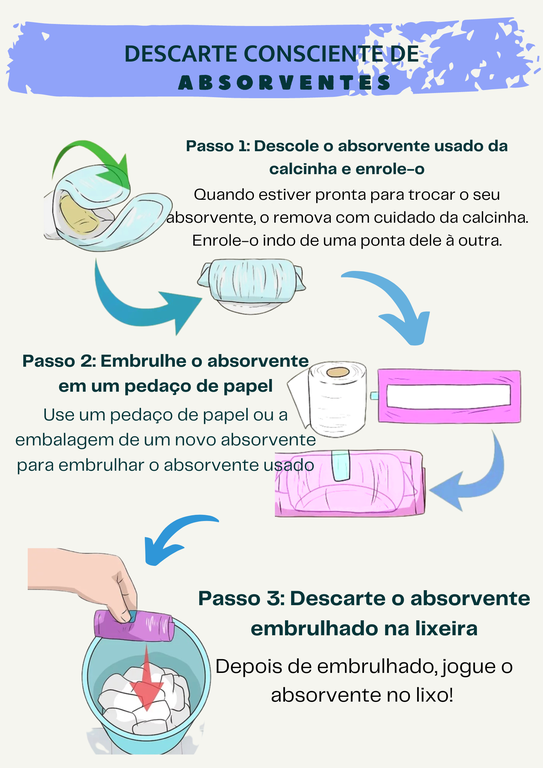 DESCARTE CONSCIENTE DE
ABSORVENTES

Passo 1: Descole o absorvente usado da calcinha e enrole-o
Quando estiver pronta para trocar o seu absorvente, o remova com cuidado da calcinha. Enrole-o indo de uma ponta dele à outra.

Passo 2: Embrulhe o absorvente em um pedaço de papel
Use um pedaço de papel ou a embalagem de um novo absorvente para embrulhar o absorvente usado

Passo 3: Descarte o absorvente embrulhado na lixeira
Depois de embrulhado, jogue o absorvente no lixo!