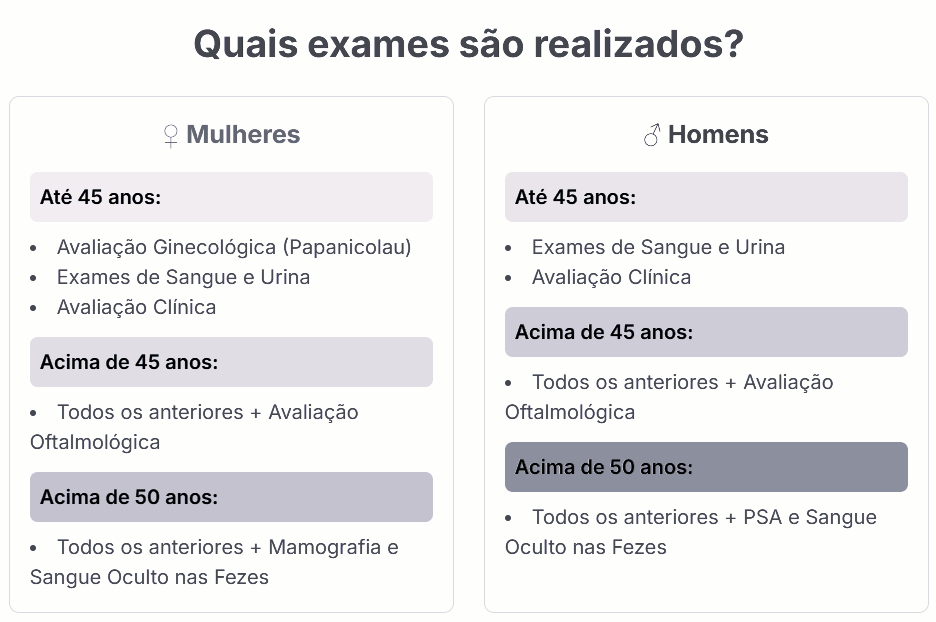 Quais exames são realizados?

♀ Mulheres

Até 45 anos:

• Avaliação Ginecológica (Papanicolau)
• Exames de Sangue e Urina
• Avaliação Clínica

Acima de 45 anos:

• Todos os anteriores + Avaliação Oftalmológica

Acima de 50 anos:

• Todos os anteriores + Mamografia e Sangue Oculto nas Fezes

♂ Homens

Até 45 anos:

• Exames de Sangue e Urina
• Avaliação Clínica

Acima de 45 anos:

• Todos os anteriores + Avaliação Oftalmológica

Acima de 50 anos:

• Todos os anteriores + PSA e Sangue Oculto nas Fezes